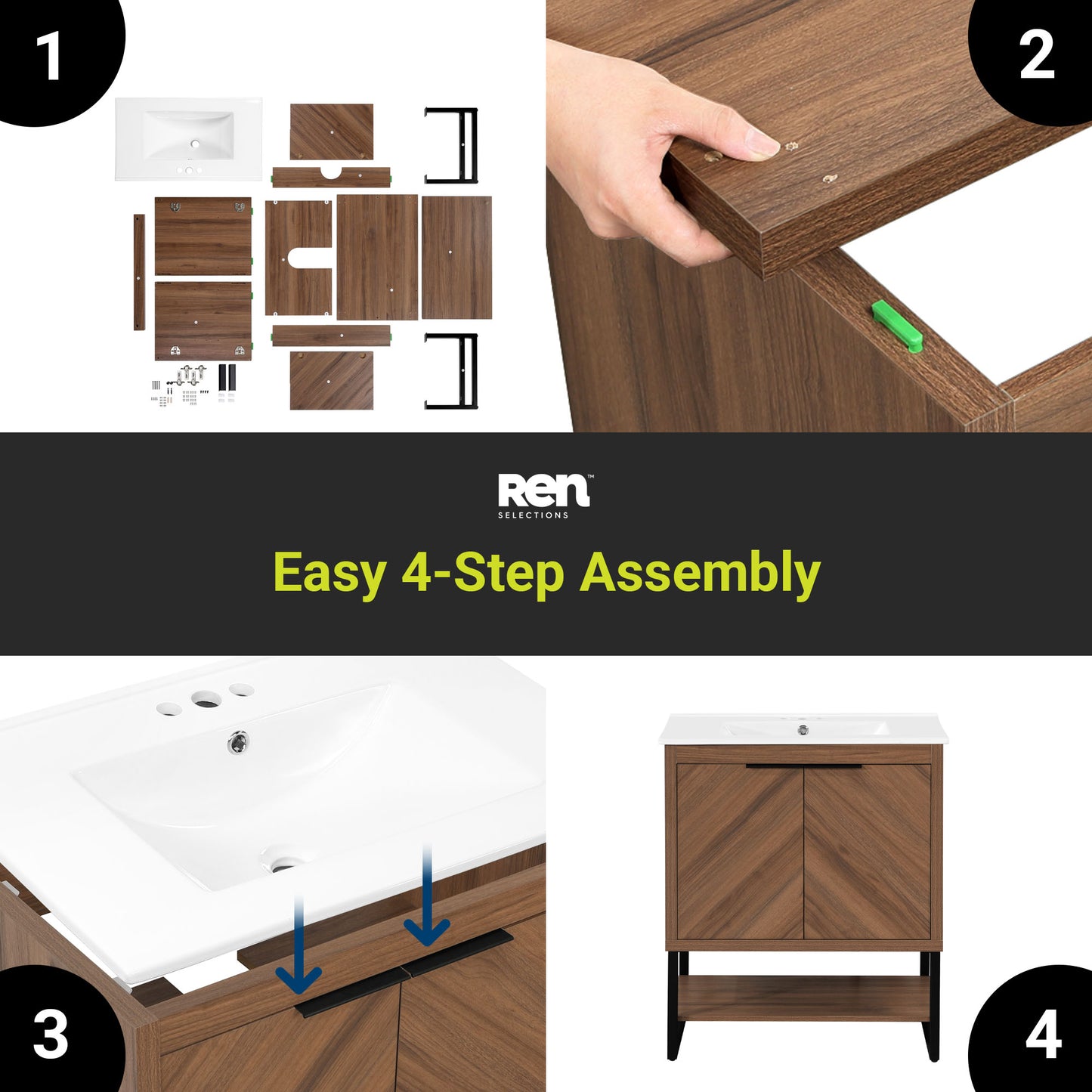 1

2

Ren™
SELECTIONS

Easy 4-Step Assembly

3

4