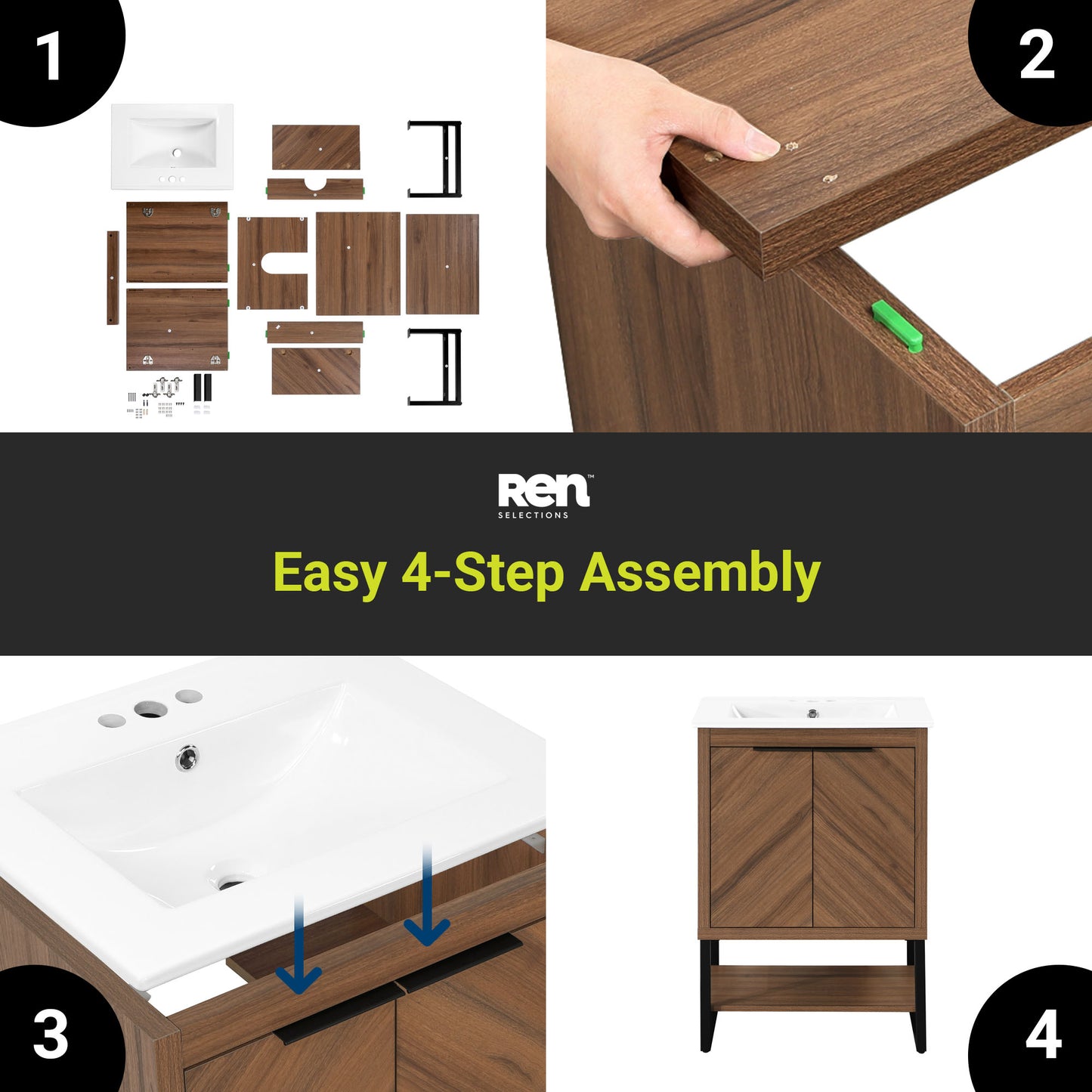 1

2

Ren™
SELECTIONS

Easy 4-Step Assembly

3

4