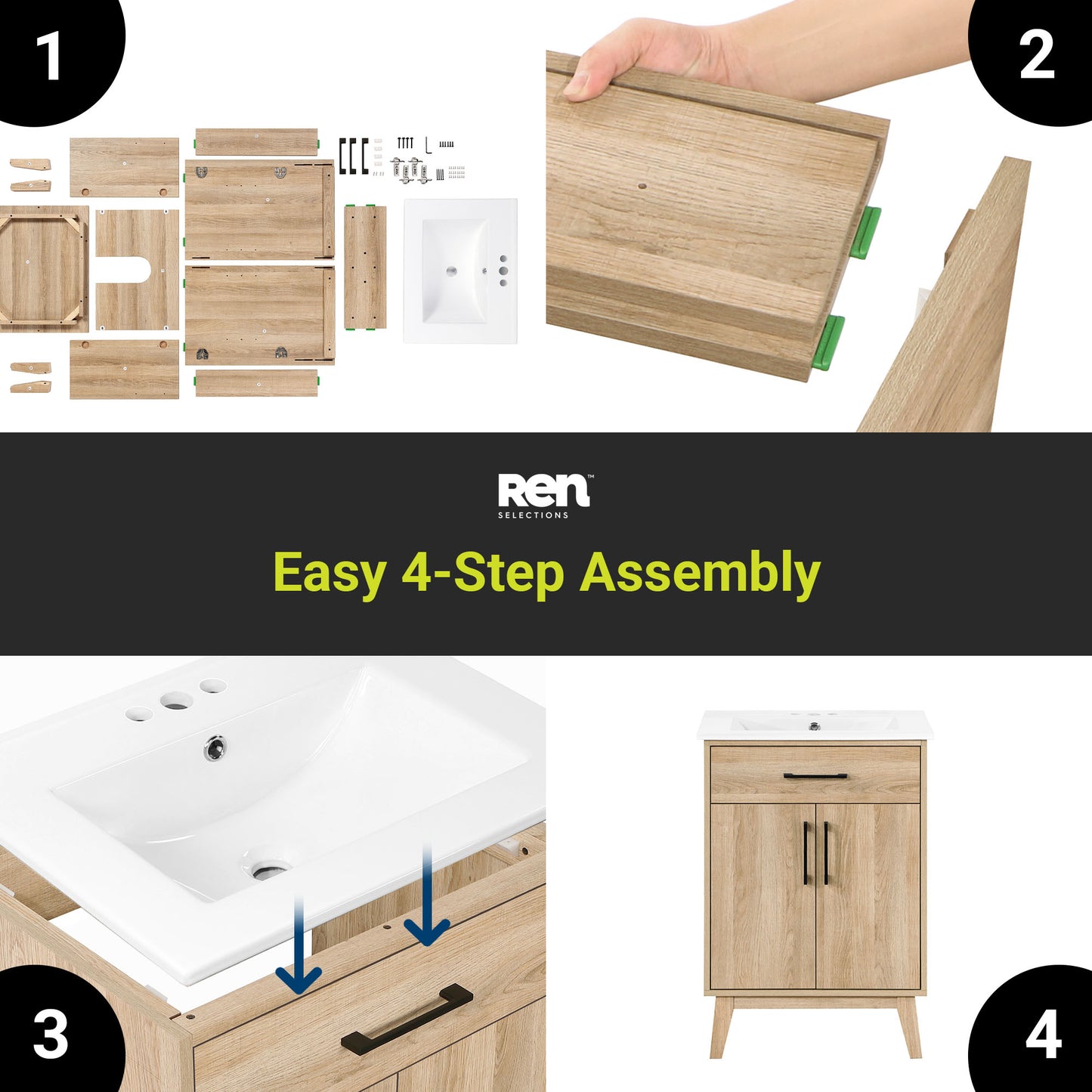 1

2

Ren™
SELECTIONS

Easy 4-Step Assembly

3

4